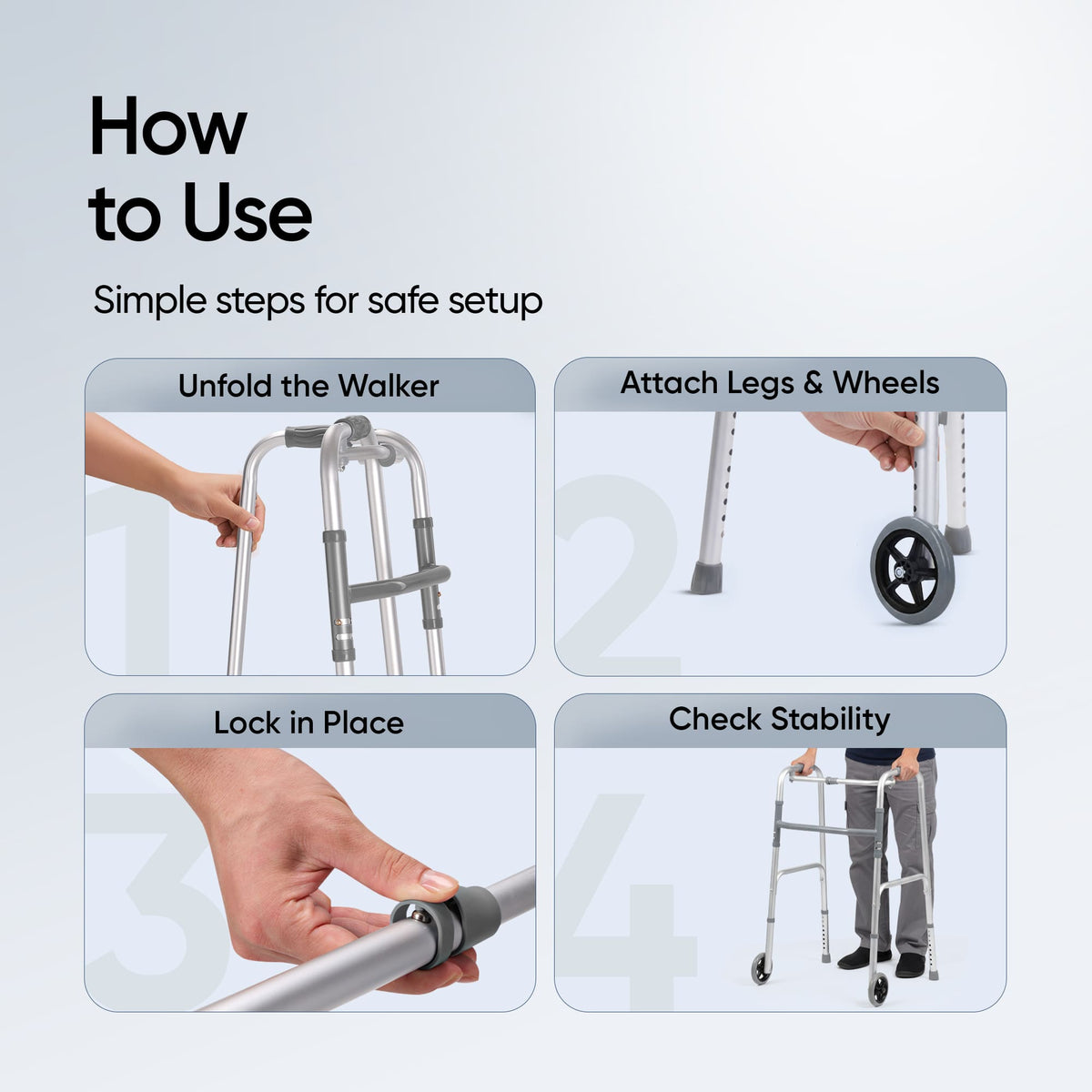 How to Use

Simple steps for safe setup

Unfold the Walker

1

Attach Legs & Wheels

2

Lock in Place

3

Check Stability

4