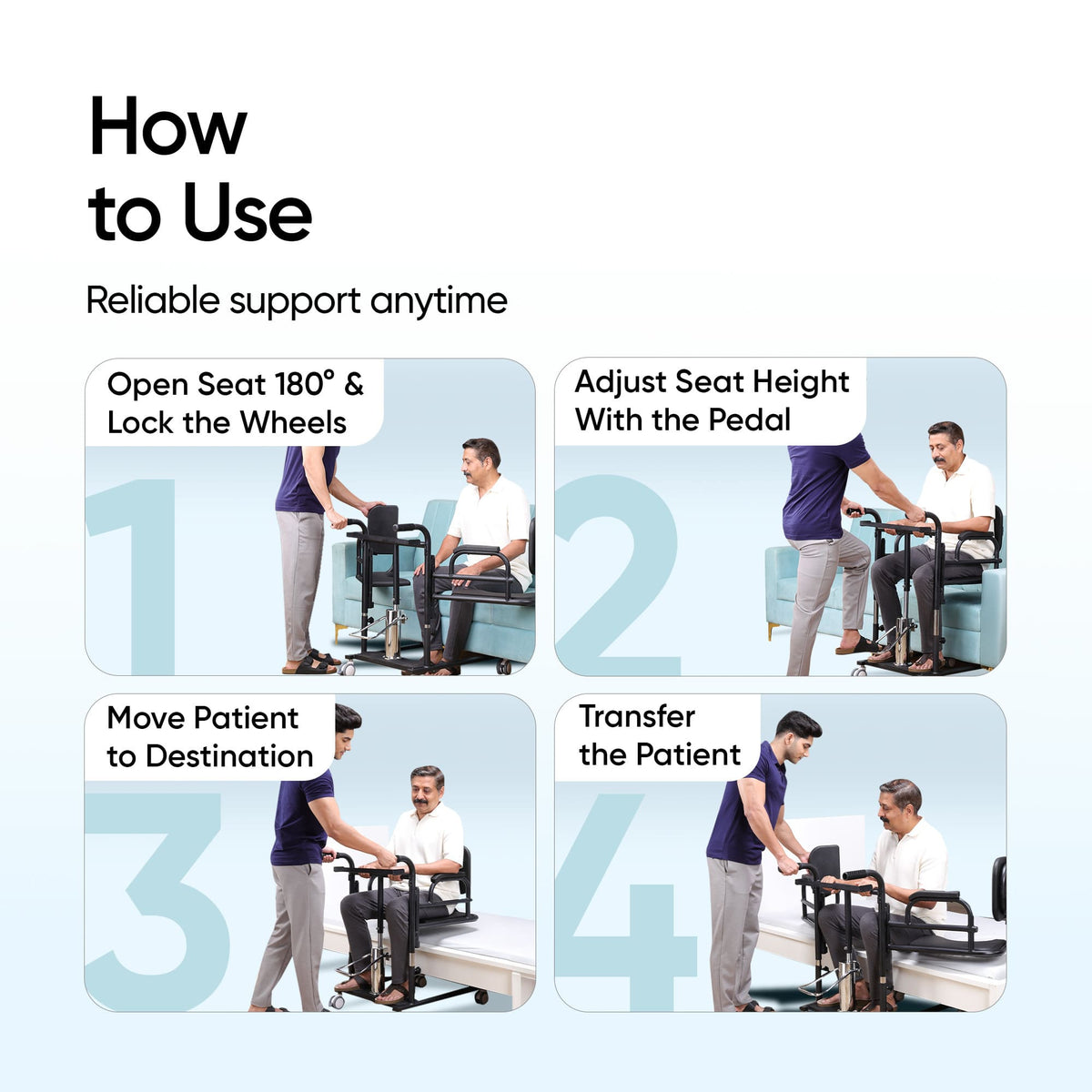 How to Use

Reliable support anytime

Open Seat 180° & Lock the Wheels

1

Adjust Seat Height With the Pedal

2

Move Patient to Destination

3

Transfer the Patient

4