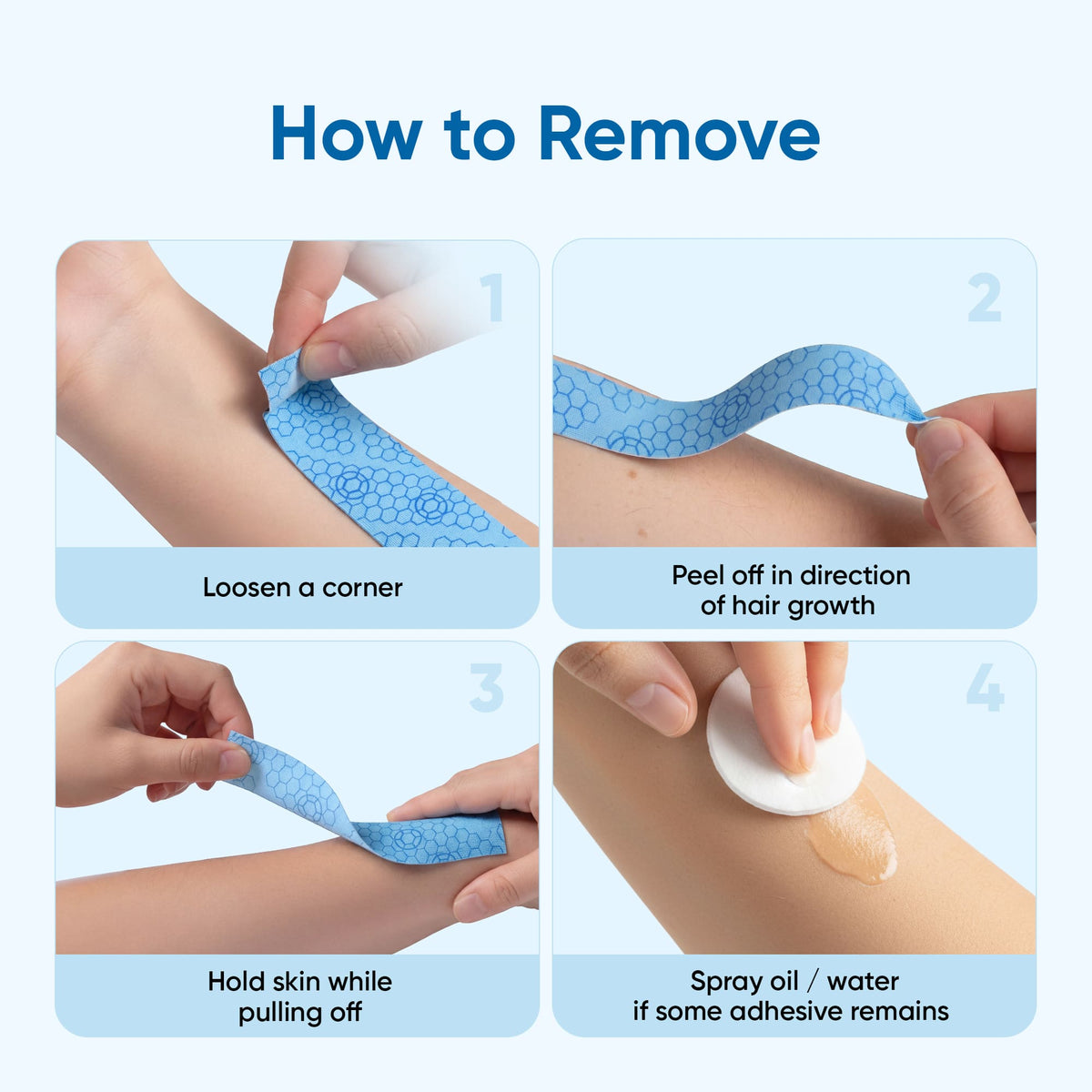 How to Remove

1

Loosen a corner

2

Peel off in direction of hair growth

3

Hold skin while pulling off

4

Spray oil / water if some adhesive remains